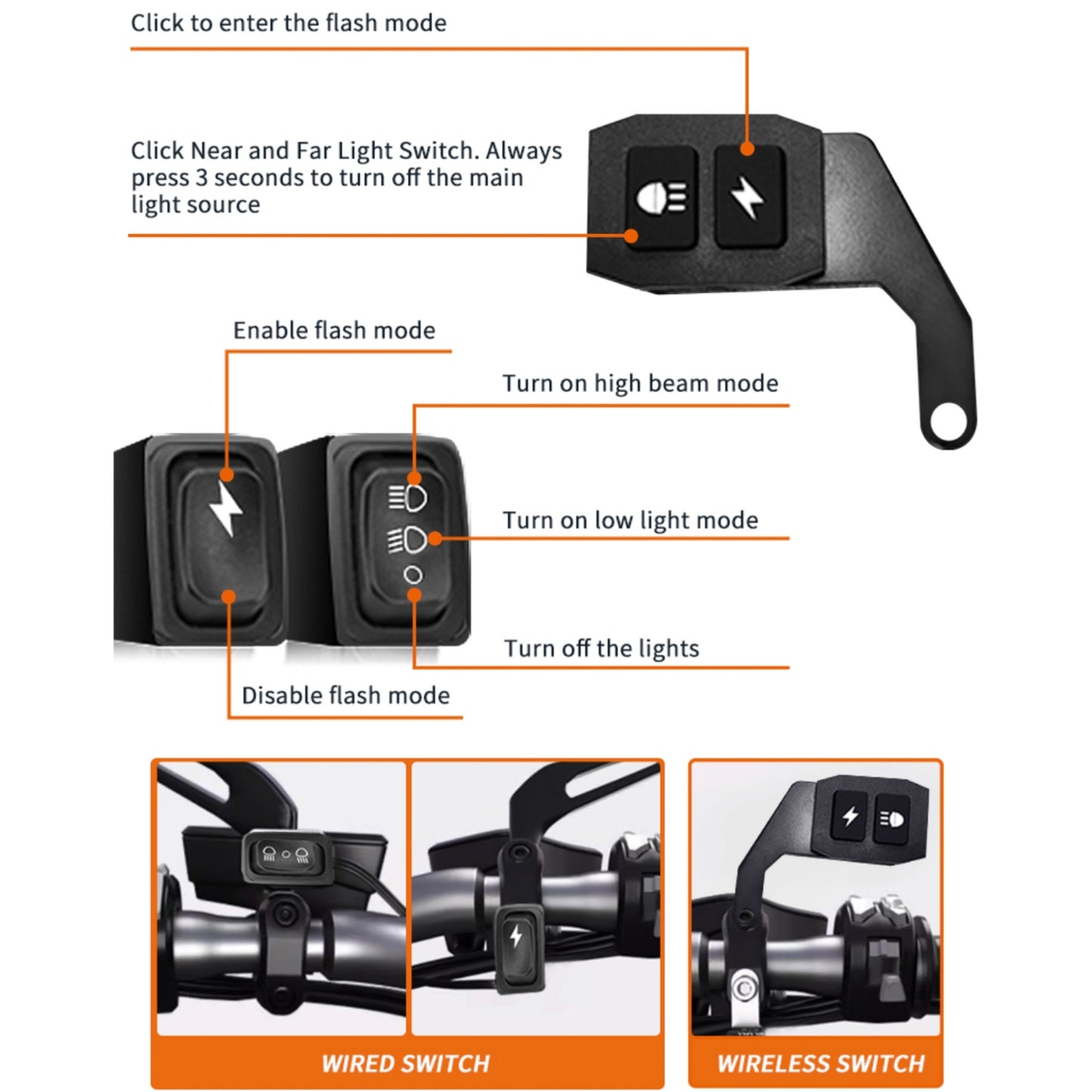 Click to enter the flash mode

Click Near and Far Light Switch. Always press 3 seconds to turn off the main light source

Enable flash mode

Turn on high beam mode

Turn on low light mode

Turn off the lights

Disable flash mode

WIRED SWITCH

WIRELESS SWITCH